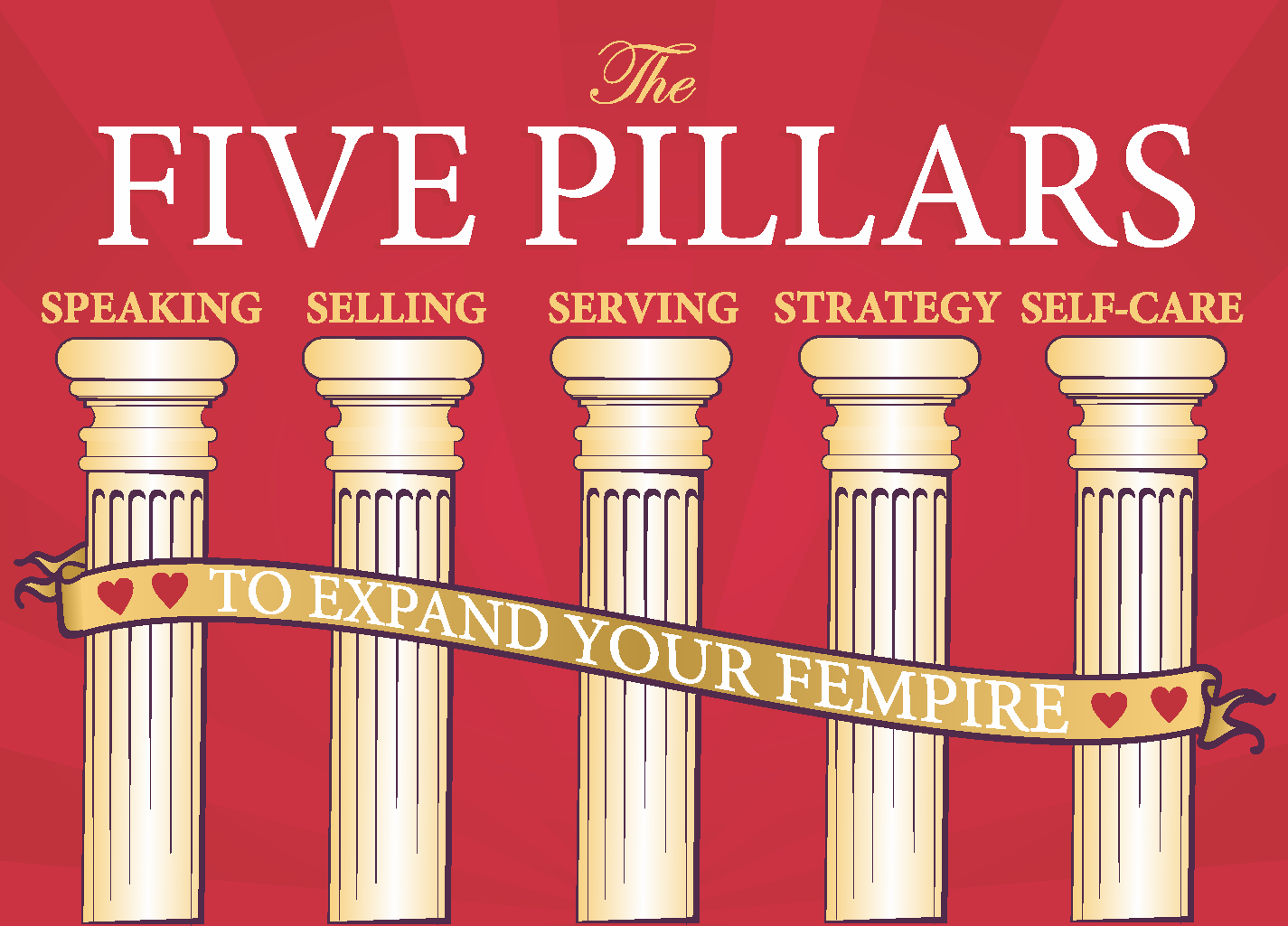 The
FIVE PILLARS

SPEAKING SELLING SERVING STRATEGY SELF-CARE

TO EXPAND YOUR FEMPIRE