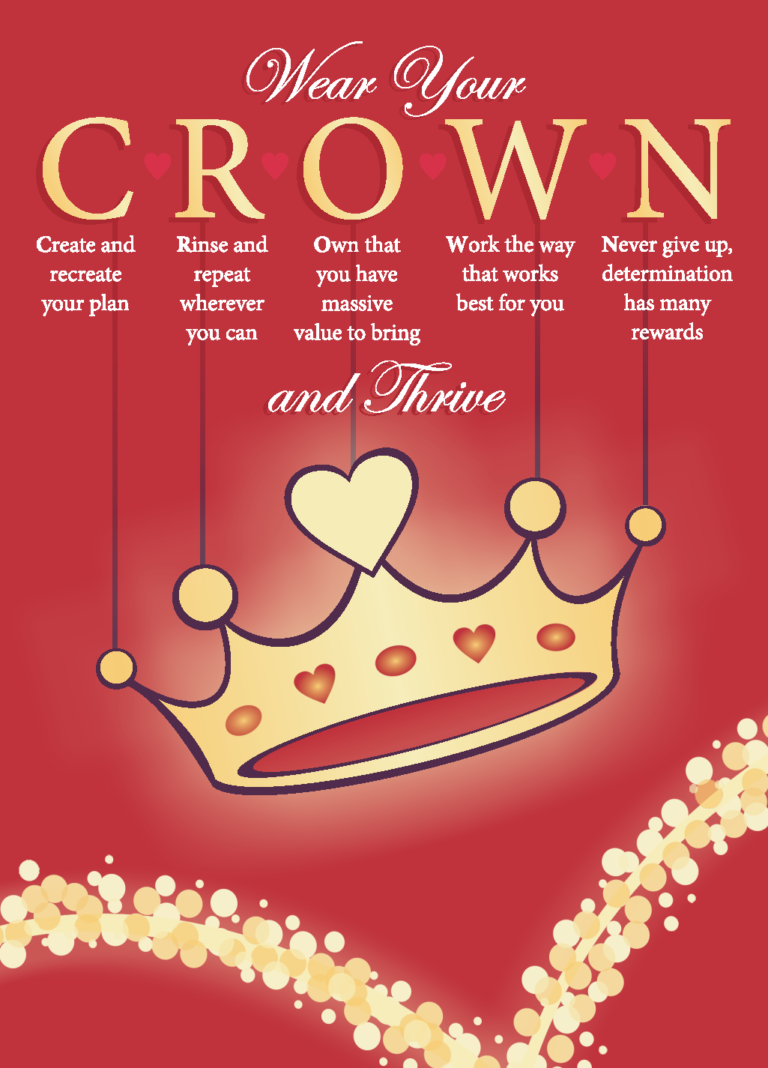 Wear Your

CROWN

Create and recreate your plan

Rinse and repeat wherever you can

Own that you have massive value to bring

Work the way that works best for you

Never give up, determination has many rewards

and Thrive