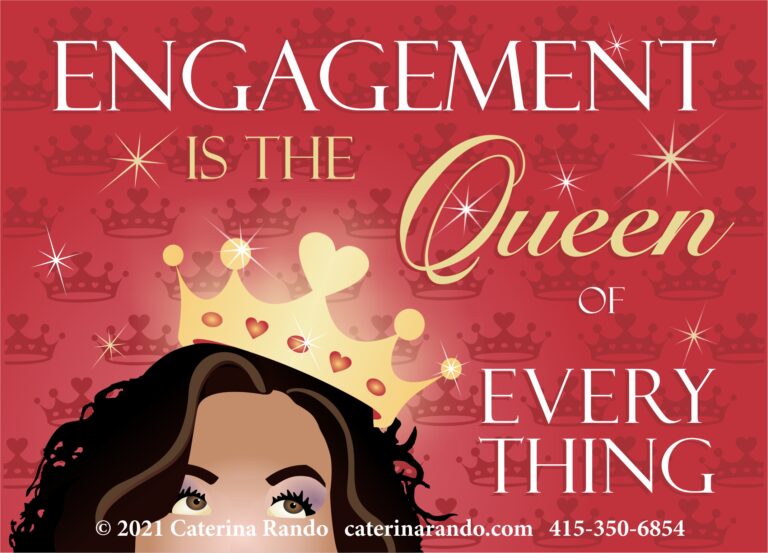 ENGAGEMENT IS THE Queen OF EVERY THING

© 2021 Caterina Rando caterinarando.com 415-350-6854