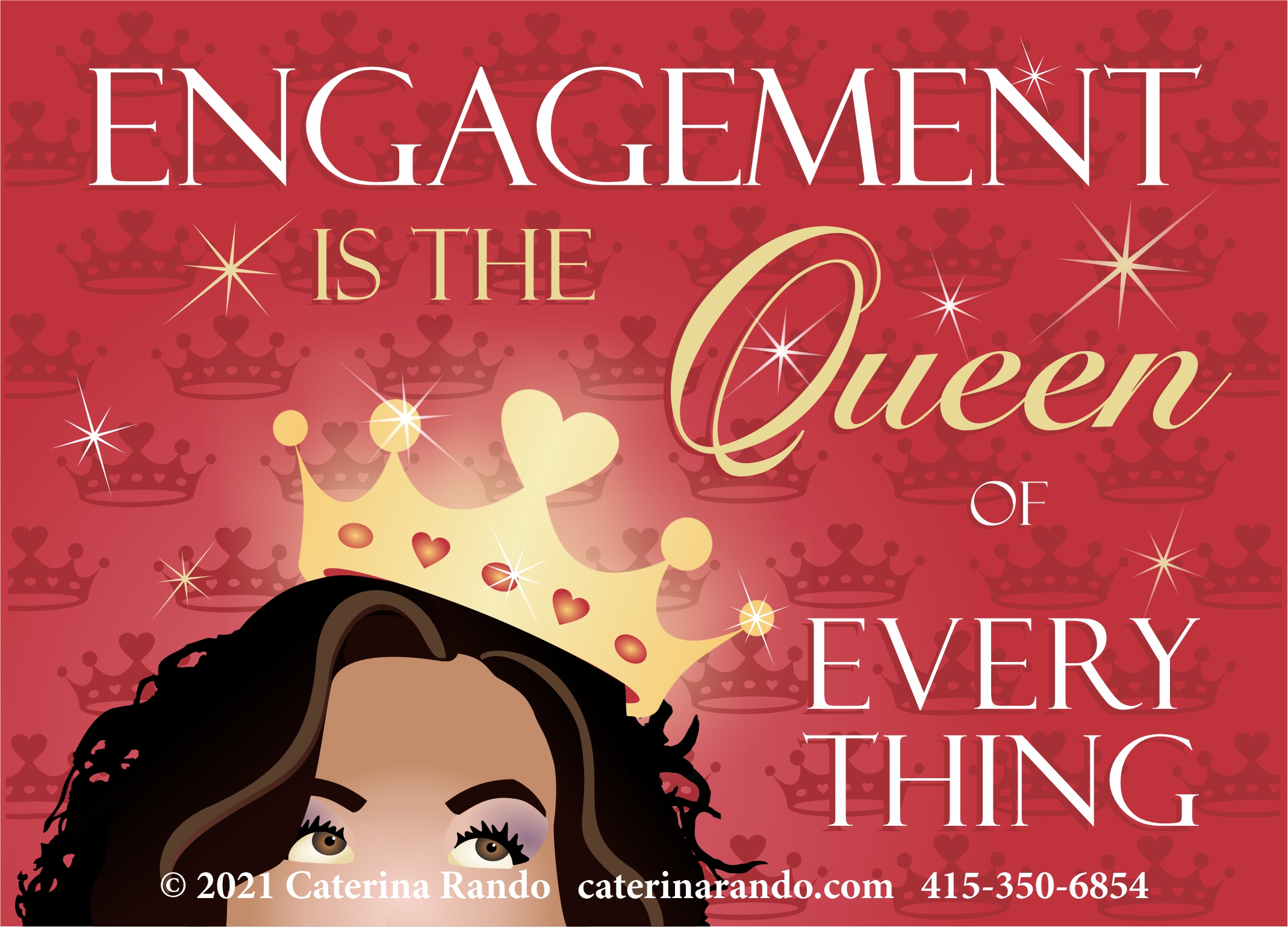 ENGAGEMENT IS THE Queen OF EVERY THING

© 2021 Caterina Rando caterinarando.com 415-350-6854