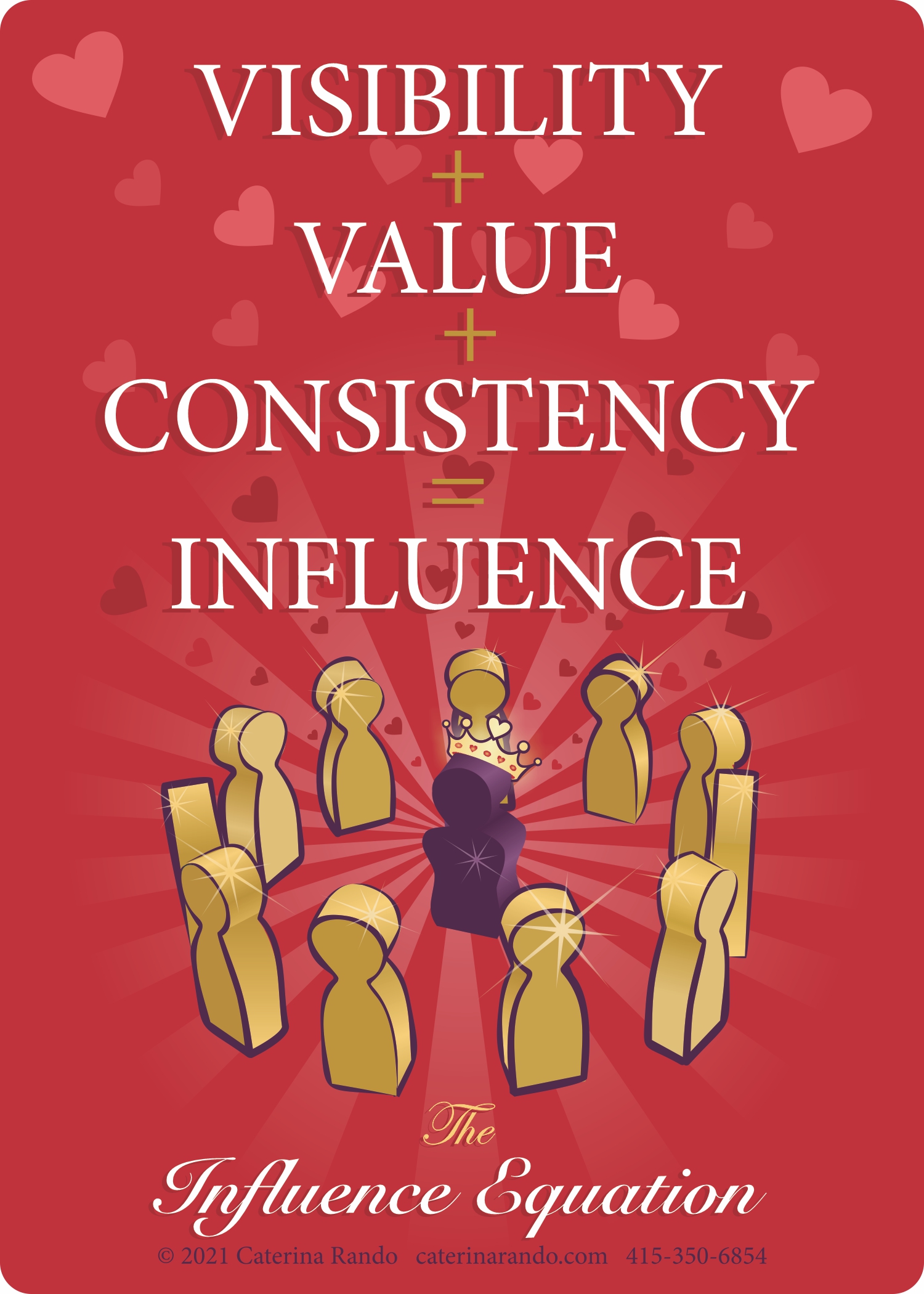 VISIBILITY
+
VALUE
+
CONSISTENCY
=
INFLUENCE

The
Influence Equation

© 2021 Caterina Rando caterinarando.com 415-350-6854